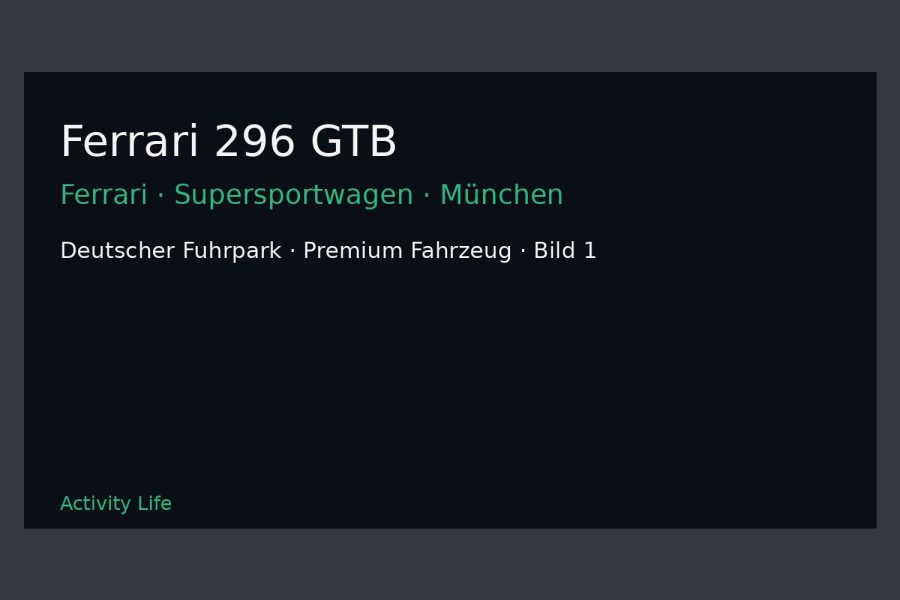 Ferrari 296 GTB

Ferrari · Supersportwagen · München

Deutscher Fuhrpark · Premium Fahrzeug · Bild 1

Activity Life